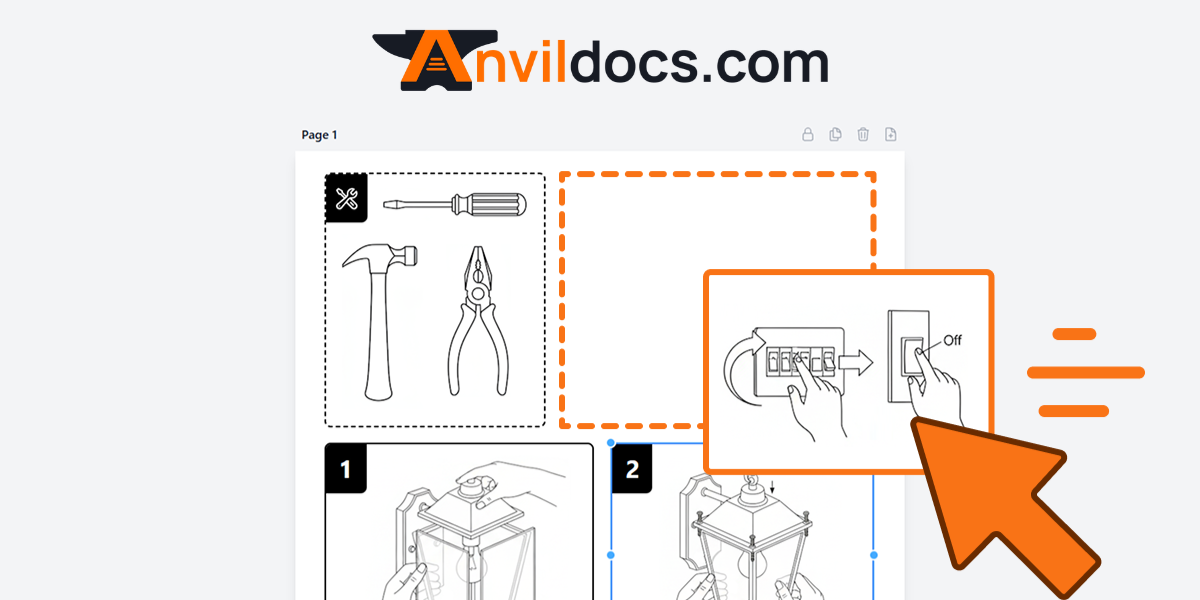 Anvildocs.com

Page 1

Off

1

2